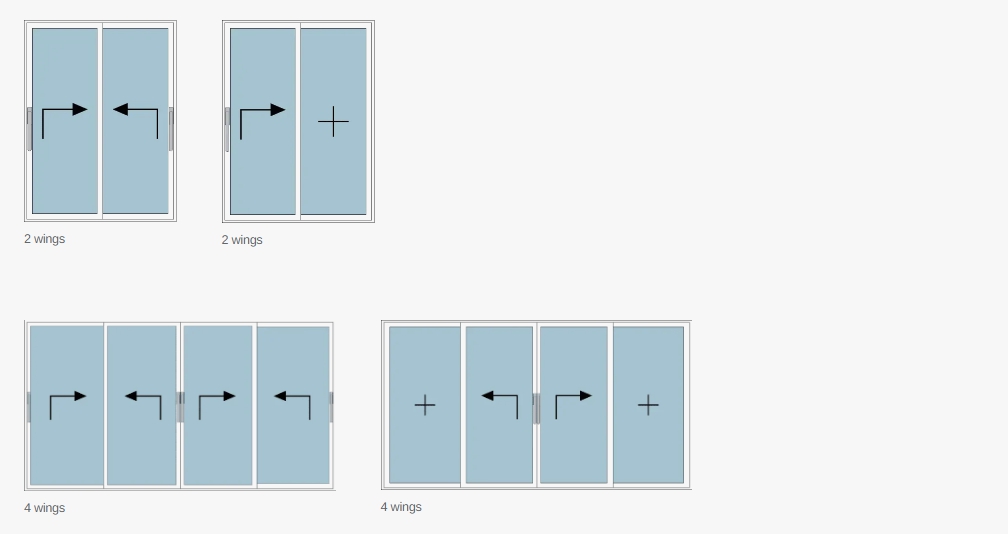 2 wings

2 wings

4 wings

4 wings