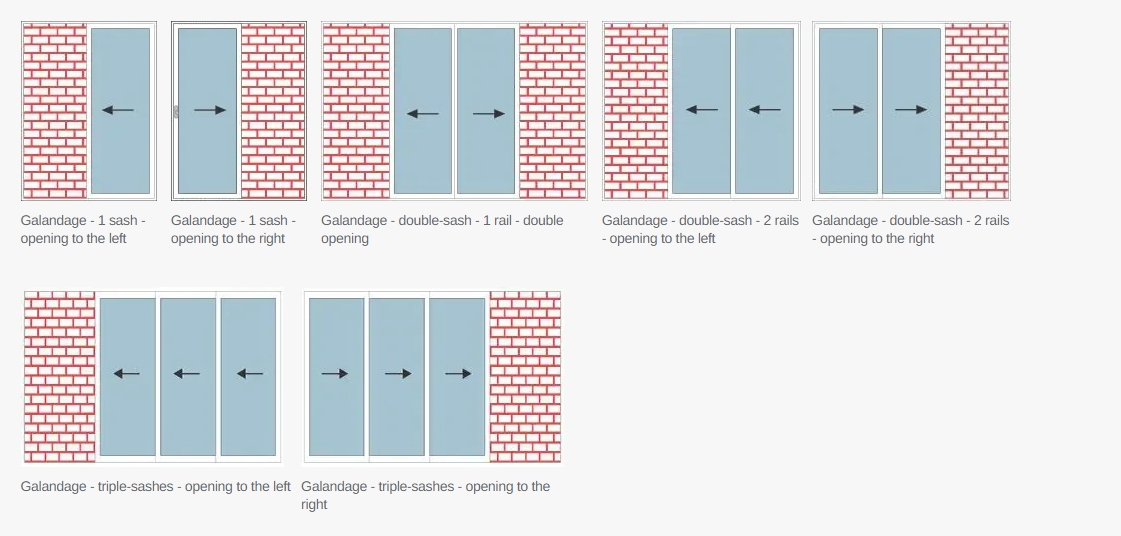 Galandage - 1 sash - opening to the left

Galandage - 1 sash - opening to the right

Galandage - double-sash - 1 rail - double opening

Galandage - double-sash - 2 rails - opening to the left

Galandage - double-sash - 2 rails - opening to the right

Galandage - triple-sashes - opening to the left

Galandage - triple-sashes - opening to the right