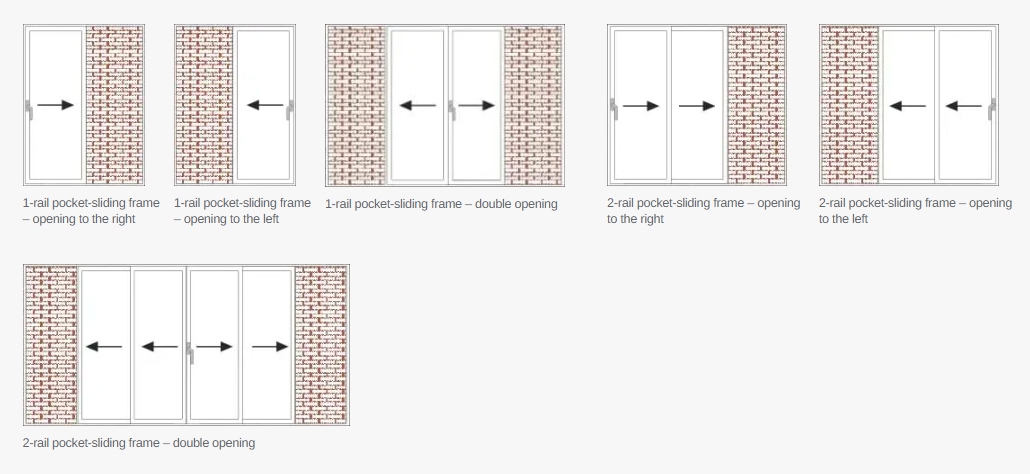 1-rail pocket-sliding frame – opening to the right

1-rail pocket-sliding frame – opening to the left

1-rail pocket-sliding frame – double opening

2-rail pocket-sliding frame – opening to the right

2-rail pocket-sliding frame – opening to the left

2-rail pocket-sliding frame – double opening