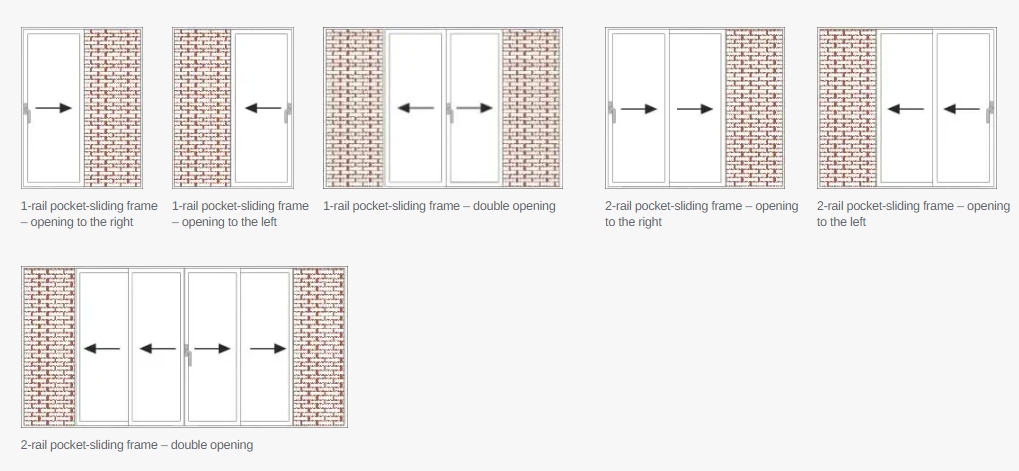 1-rail pocket-sliding frame – opening to the right

1-rail pocket-sliding frame – opening to the left

1-rail pocket-sliding frame – double opening

2-rail pocket-sliding frame – opening to the right

2-rail pocket-sliding frame – opening to the left

2-rail pocket-sliding frame – double opening