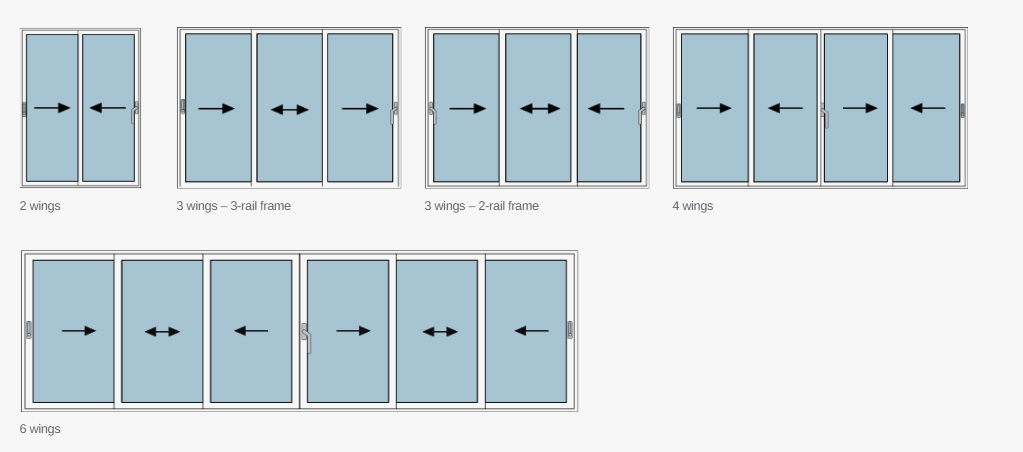 2 wings

3 wings – 3-rail frame

3 wings – 2-rail frame

4 wings

6 wings