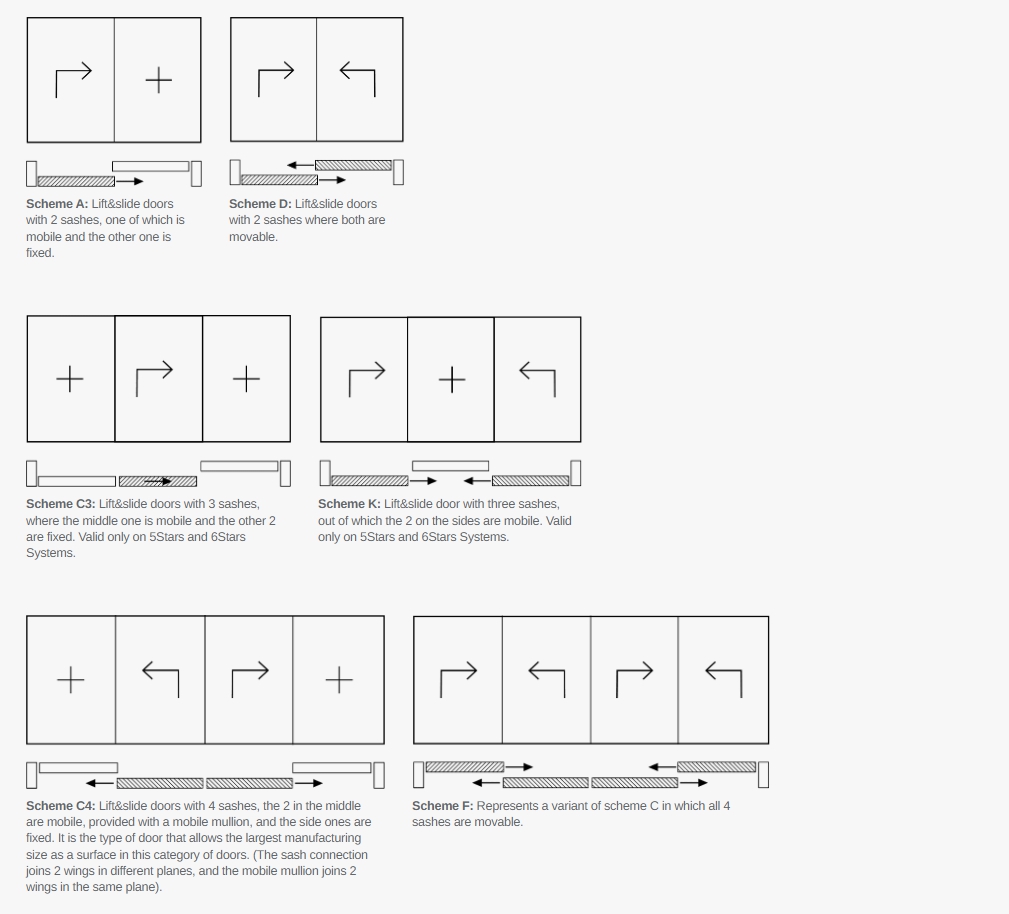 Scheme A: Lift&slide doors with 2 sashes, one of which is mobile and the other one is fixed.

Scheme D: Lift&slide doors with 2 sashes where both are movable.

Scheme C3: Lift&slide doors with 3 sashes, where the middle one is mobile and the other 2 are fixed. Valid only on 5Stars and 6Stars Systems.

Scheme K: Lift&slide door with three sashes, out of which the 2 on the sides are mobile. Valid only on 5Stars and 6Stars Systems.

Scheme C4: Lift&slide doors with 4 sashes, the 2 in the middle are mobile, provided with a mobile mullion, and the side ones are fixed. It is the type of door that allows the largest manufacturing size as a surface in this category of doors. (The sash connection joins 2 wings in different planes, and the mobile mullion joins 2 wings in the same plane).

Scheme F: Represents a variant of scheme C in which all 4 sashes are movable.